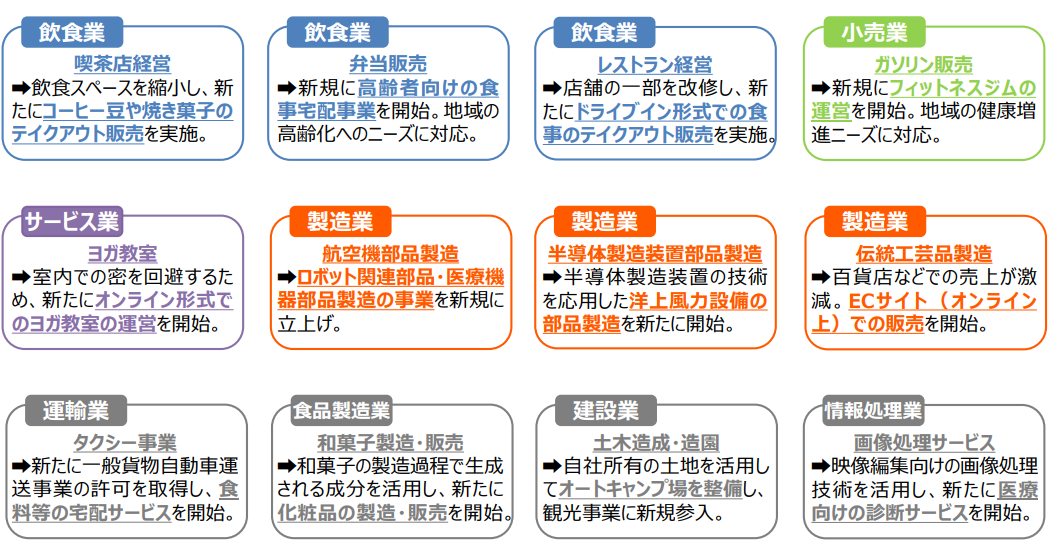 飲食業

喫茶店経営

➡飲食スペースを縮小し、新たにコーヒー豆や焼き菓子のテイクアウト販売を実施。

飲食業

弁当販売

➡新規に高齢者向けの食事宅配事業を開始。地域の高齢化へのニーズに対応。

飲食業

レストラン経営

➡店舗の一部を改修し、新たにドライブイン形式での食事のテイクアウト販売を実施。

小売業

ガソリン販売

➡新規にフィットネスジムの運営を開始。地域の健康増進ニーズに対応。

サービス業

ヨガ教室

➡室内での密を回避するため、新たにオンライン形式でのヨガ教室の運営を開始。

製造業

航空機部品製造

➡ロボット関連部品・医療機器部品製造の事業を新規に立上げ。

製造業

半導体製造装置部品製造

➡半導体製造装置の技術を応用した洋上風力設備の部品製造を新たに開始。

製造業

伝統工芸品製造

➡百貨店などでの売上が激減。ECサイト（オンライン上）での販売を開始。

運輸業

タクシー事業

➡新たに一般貨物自動車運送事業の許可を取得し、食料等の宅配サービスを開始。

食品製造業

和菓子製造・販売

➡和菓子の製造過程で生成される成分を活用し、新たに化粧品の製造・販売を開始。

建設業

土木造成・造園

➡自社所有の土地を活用してオートキャンプ場を整備し、観光事業に新規参入。

情報処理業

画像処理サービス

➡映像編集向けの画像処理技術を活用し、新たに医療向けの診断サービスを開始。